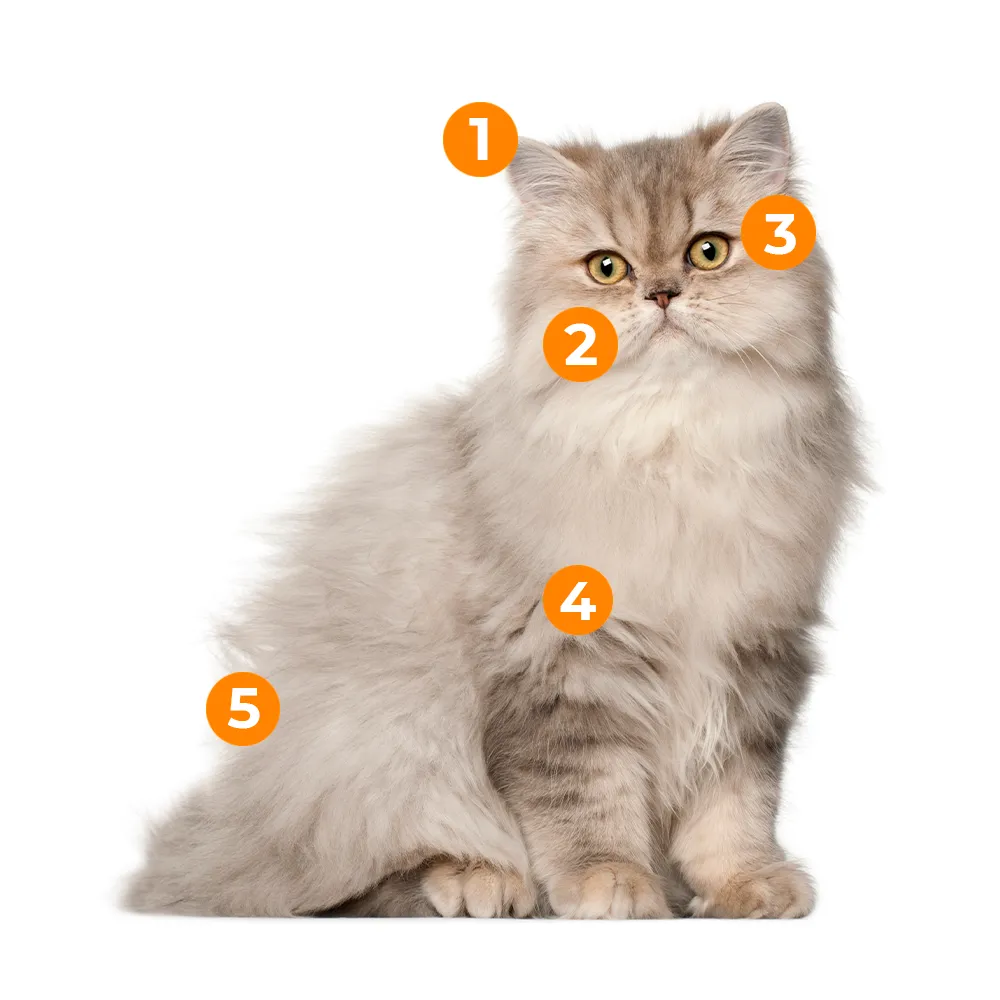 1
3
2
4
5